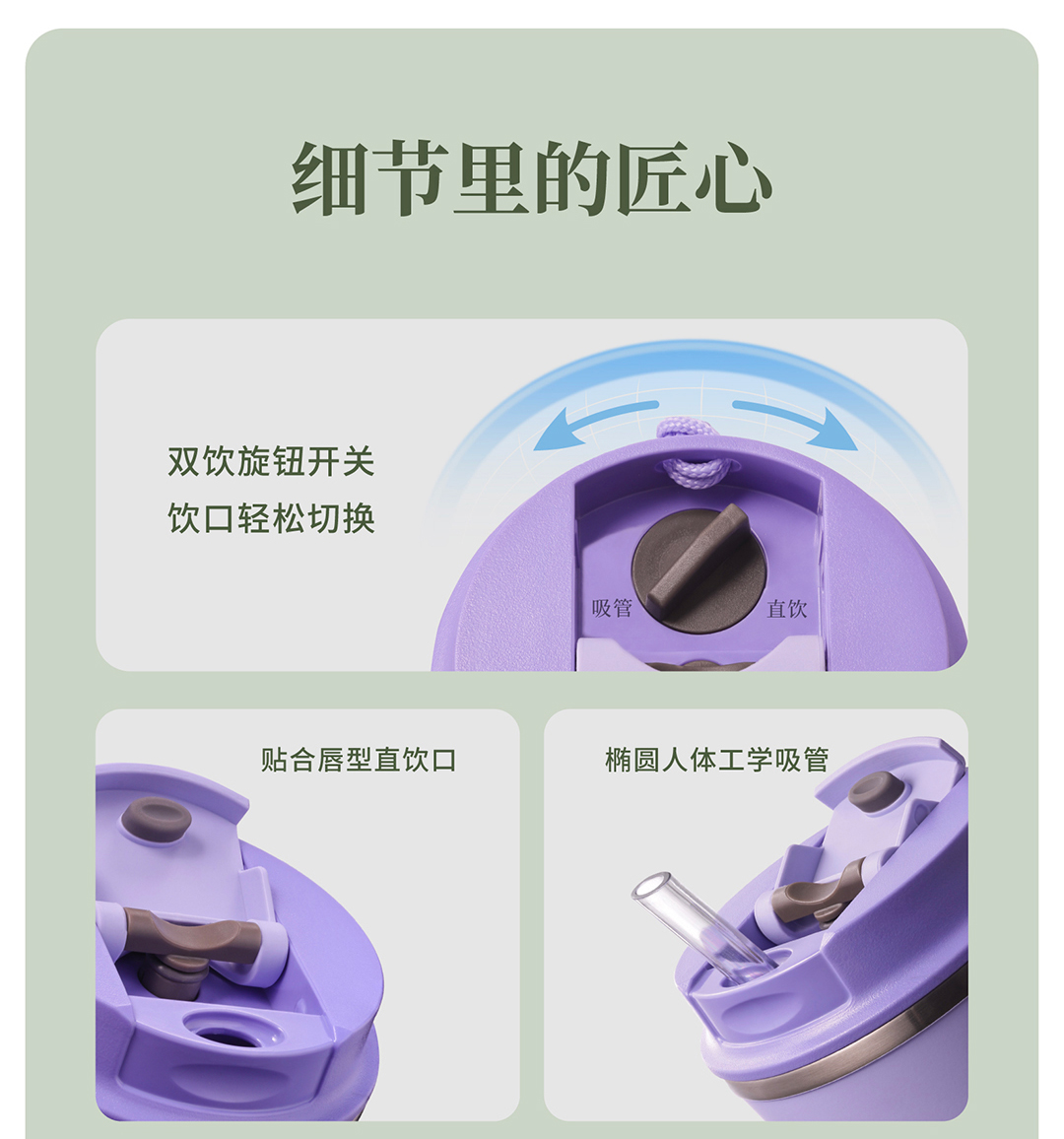 细节里的匠心

双饮旋钮开关
饮口轻松切换

吸管
直饮

贴合唇型直饮口

椭圆人体工学吸管